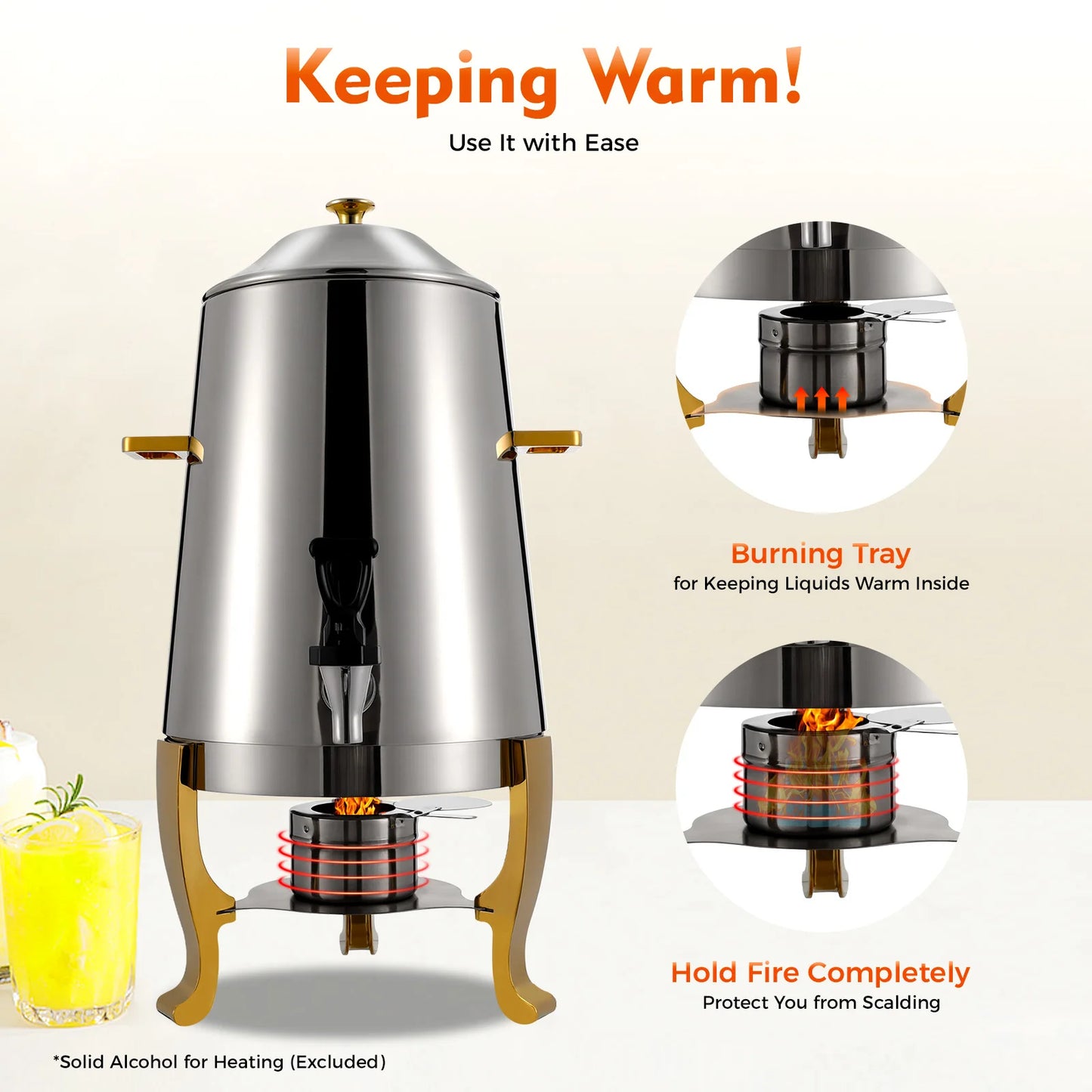 Keeping Warm!

Use It with Ease

Burning Tray
for Keeping Liquids Warm Inside

Hold Fire Completely
Protect You from Scalding

*Solid Alcohol for Heating (Excluded)