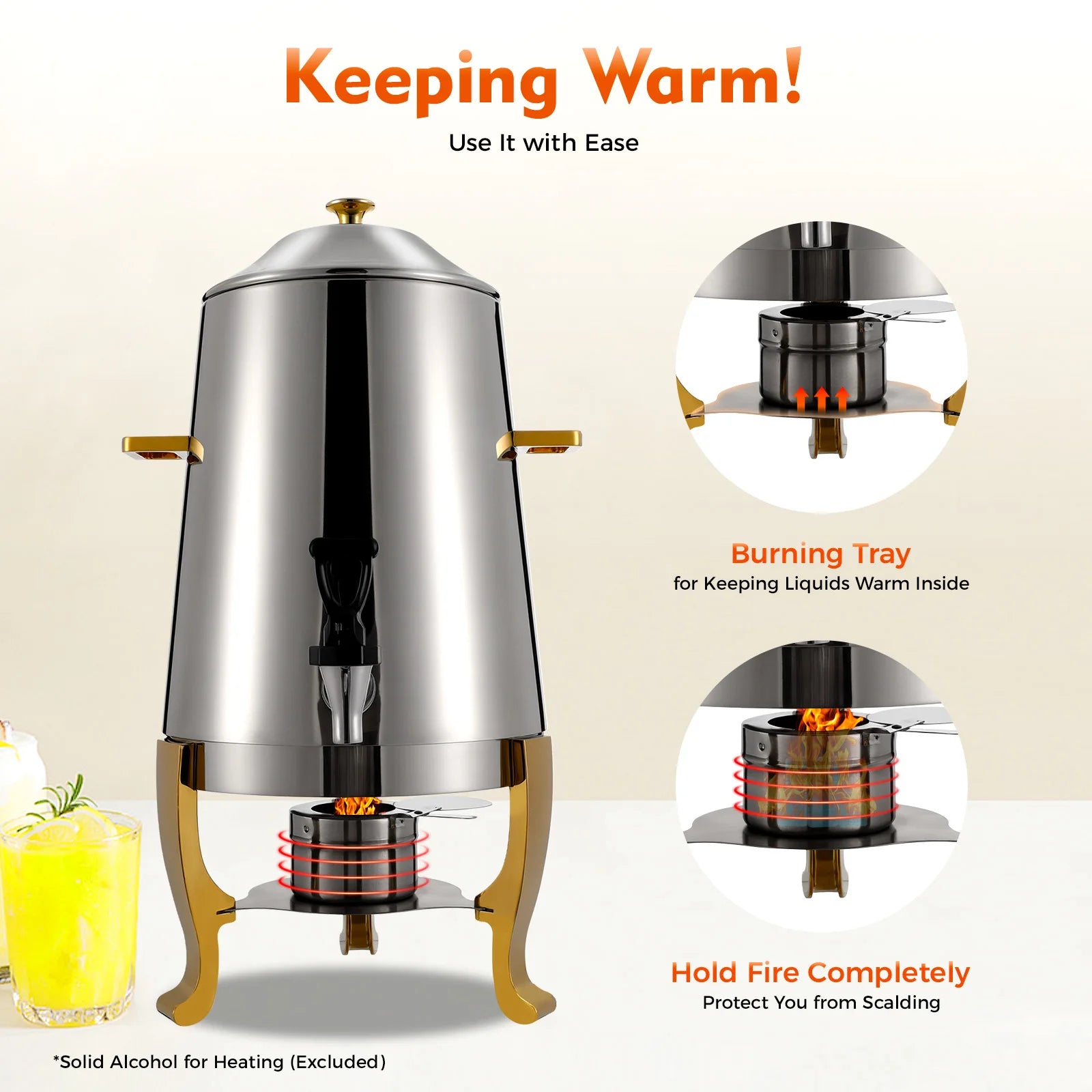 Keeping Warm!
Use It with Ease

Burning Tray
for Keeping Liquids Warm Inside

Hold Fire Completely
Protect You from Scalding

*Solid Alcohol for Heating (Excluded)